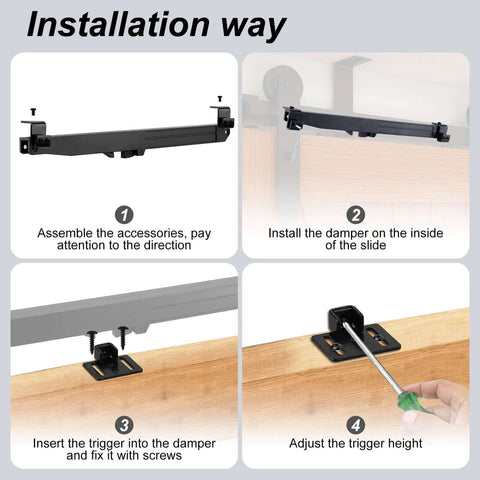 Installation way

1
Assemble the accessories, pay attention to the direction

2
Install the damper on the inside of the slide

3
Insert the trigger into the damper and fix it with screws

4
Adjust the trigger height