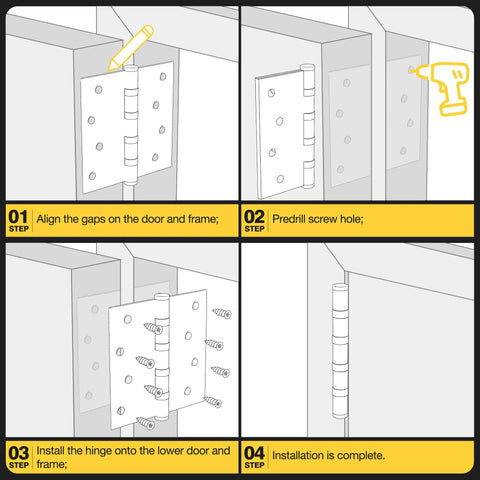 01
STEP
Align the gaps on the door and frame;

02
STEP
Predrill screw hole;

03
STEP
Install the hinge onto the lower door and frame;

04
STEP
Installation is complete.