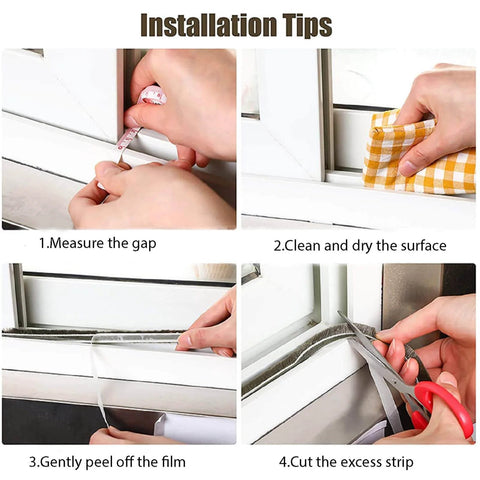 Installation Tips

1.Measure the gap

2.Clean and dry the surface

3.Gently peel off the film

4.Cut the excess strip