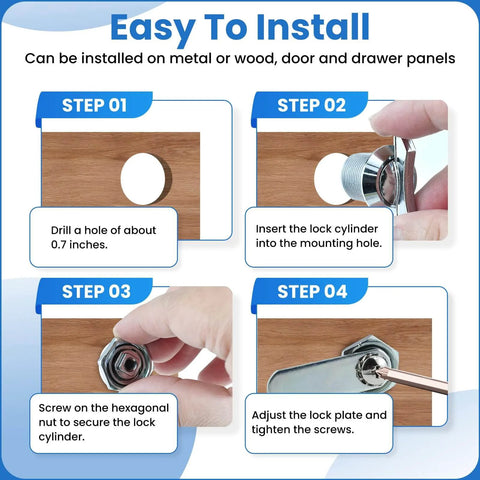 Easy To Install

Can be installed on metal or wood, door and drawer panels

STEP 01

Drill a hole of about 0.7 inches.

STEP 02

Insert the lock cylinder into the mounting hole.

STEP 03

Screw on the hexagonal nut to secure the lock cylinder.

STEP 04

Adjust the lock plate and tighten the screws.