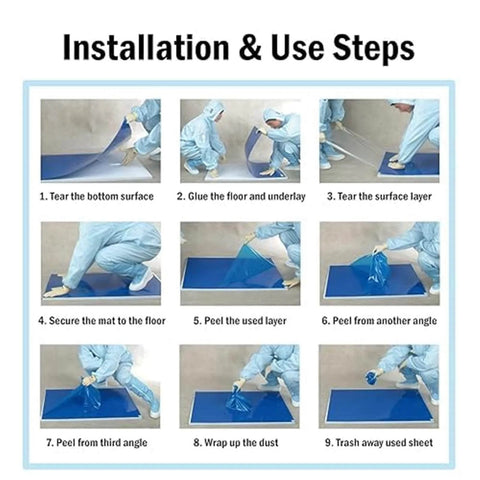 Installation & Use Steps

1. Tear the bottom surface

2. Glue the floor and underlay

3. Tear the surface layer

4. Secure the mat to the floor

5. Peel the used layer

6. Peel from another angle

7. Peel from third angle

8. Wrap up the dust

9. Trash away used sheet