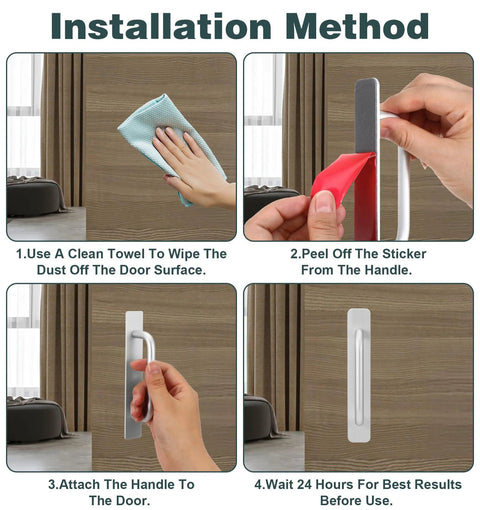 Installation Method

1.Use A Clean Towel To Wipe The Dust Off The Door Surface.

2.Peel Off The Sticker From The Handle.

3.Attach The Handle To The Door.

4.Wait 24 Hours For Best Results Before Use.