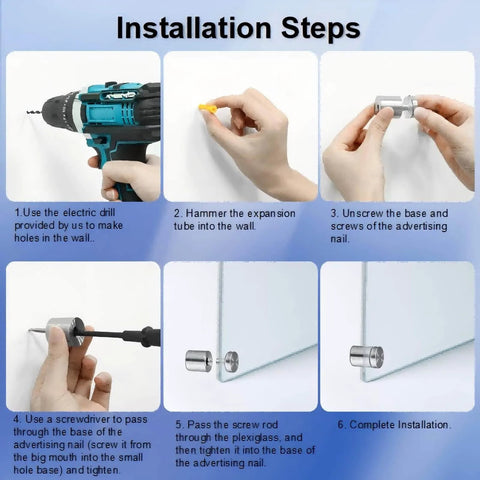 Installation Steps

1.Use the electric drill provided by us to make holes in the wall..

2. Hammer the expansion tube into the wall.

3. Unscrew the base and screws of the advertising nail.

4. Use a screwdriver to pass through the base of the advertising nail (screw it from the big mouth into the small hole base) and tighten.

5. Pass the screw rod through the plexiglass, and then tighten it into the base of the advertising nail.

6. Complete Installation.