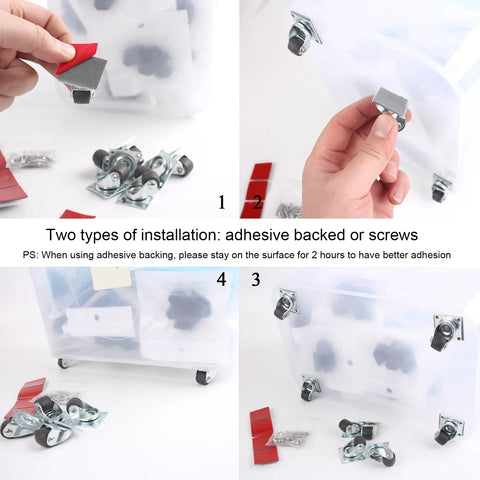 1 2

Two types of installation: adhesive backed or screws

PS: When using adhesive backing, please stay on the surface for 2 hours to have better adhesion

4 3