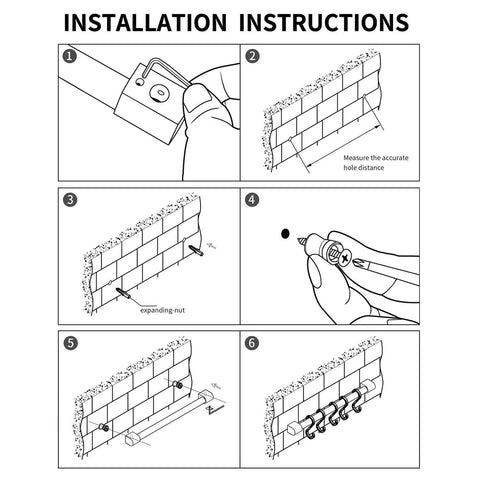 INSTALLATION INSTRUCTIONS

1

2

Measure the accurate hole distance

3

expanding-nut

4

5

6