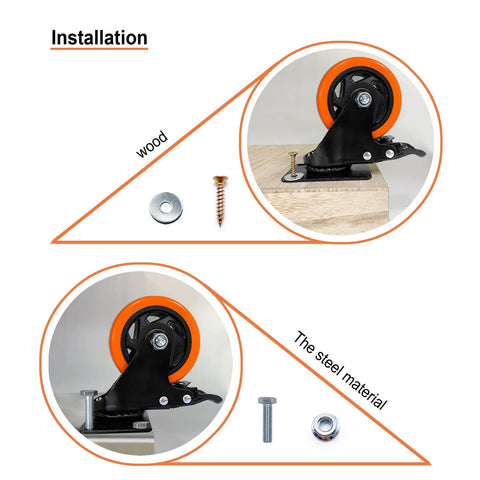 Installation

wood

The steel material