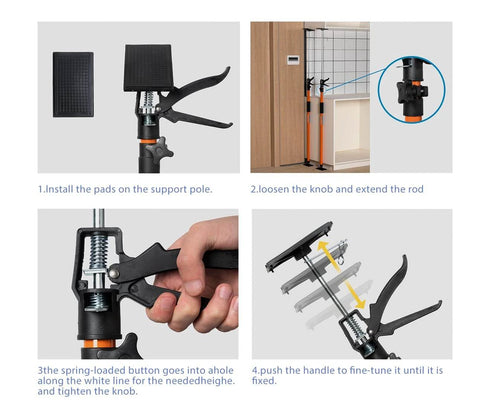 1.Install the pads on the support pole.

2.loosen the knob and extend the rod

3the spring-loaded button goes into ahole along the white line for the neededheighe. and tighten the knob.

4.push the handle to fine-tune it until it is fixed.