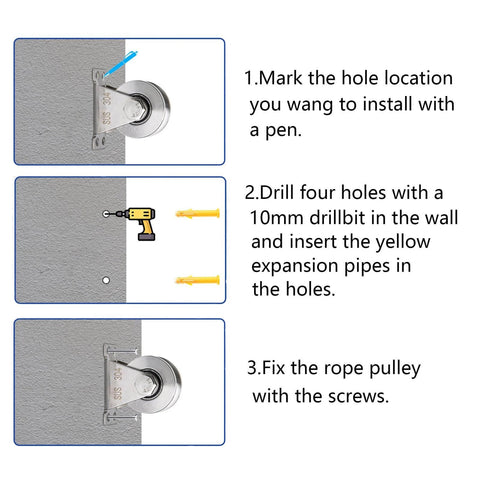 SUS 304

1.Mark the hole location you wang to install with a pen.

2.Drill four holes with a 10mm drillbit in the wall and insert the yellow expansion pipes in the holes.

SUS 304

3.Fix the rope pulley with the screws.