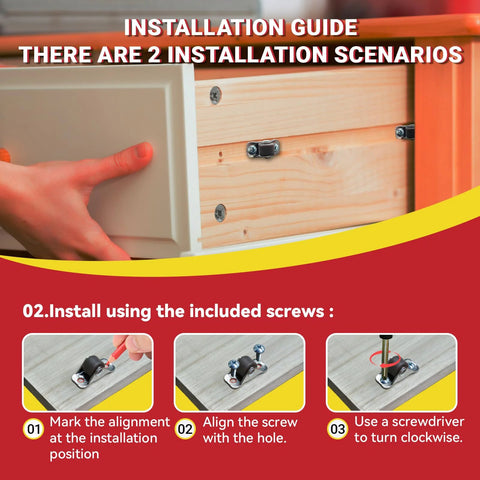 INSTALLATION GUIDE
THERE ARE 2 INSTALLATION SCENARIOS

02.Install using the included screws :

01 Mark the alignment at the installation position

02 Align the screw with the hole.

03 Use a screwdriver to turn clockwise.