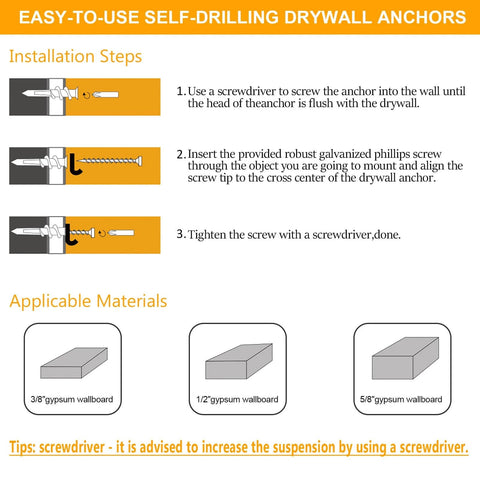 EASY-TO-USE SELF-DRILLING DRYWALL ANCHORS

Installation Steps

1. Use a screwdriver to screw the anchor into the wall until the head of theanchor is flush with the drywall.

2. Insert the provided robust galvanized phillips screw through the object you are going to mount and align the screw tip to the cross center of the drywall anchor.

3. Tighten the screw with a screwdriver,done.

Applicable Materials

3/8"gypsum wallboard

1/2"gypsum wallboard

5/8"gypsum wallboard

Tips: screwdriver - it is advised to increase the suspension by using a screwdriver.