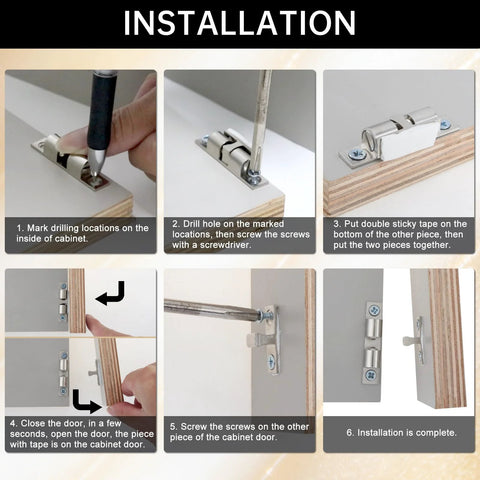 INSTALLATION

1. Mark drilling locations on the inside of cabinet.

2. Drill hole on the marked locations, then screw the screws with a screwdriver.

3. Put double sticky tape on the bottom of the other piece, then put the two pieces together.

4. Close the door, in a few seconds, open the door, the piece with tape is on the cabinet door.

5. Screw the screws on the other piece of the cabinet door.

6. Installation is complete.