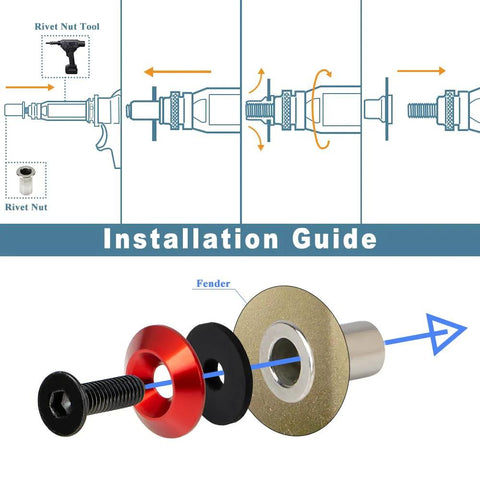 Rivet Nut Tool

Rivet Nut

Installation Guide

Fender