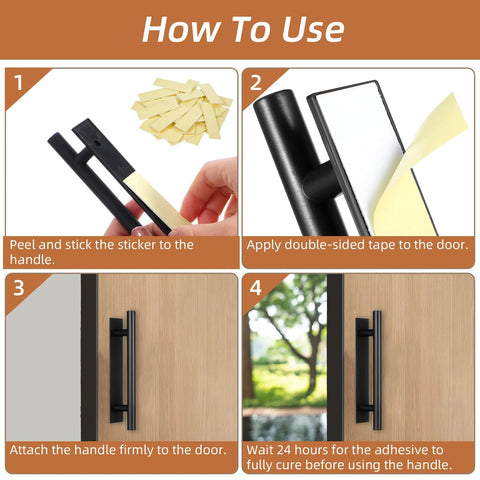 How To Use

1

Peel and stick the sticker to the handle.

2

Apply double-sided tape to the door.

3

Attach the handle firmly to the door.

4

Wait 24 hours for the adhesive to fully cure before using the handle.