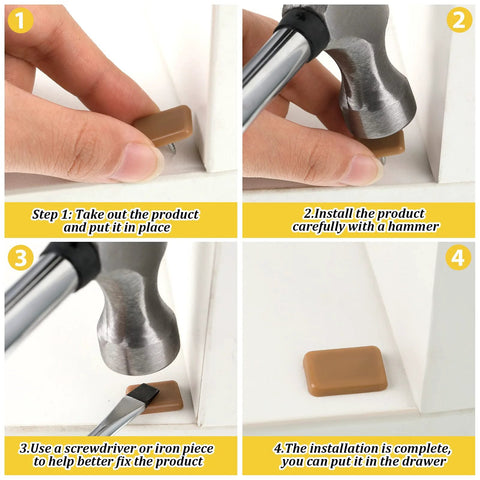 1

Step 1: Take out the product and put it in place

2

2.Install the product carefully with a hammer

3

3.Use a screwdriver or iron piece to help better fix the product

4

4.The installation is complete, you can put it in the drawer