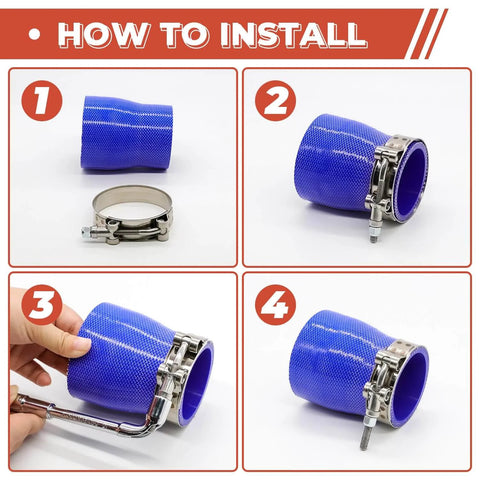 • HOW TO INSTALL

1

2

3

4