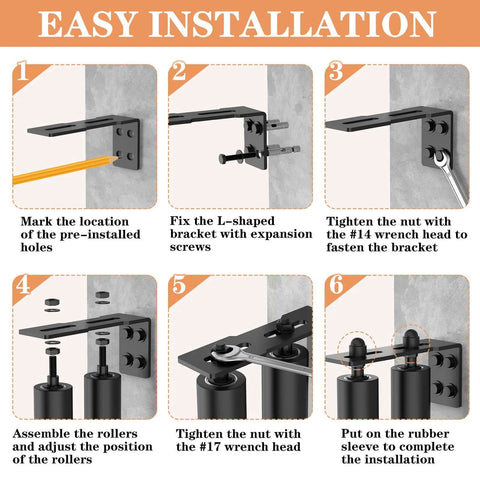 EASY INSTALLATION

1

Mark the location of the pre-installed holes

2

Fix the L-shaped bracket with expansion screws

3

Tighten the nut with the #14 wrench head to fasten the bracket

4

Assemble the rollers and adjust the position of the rollers

5

Tighten the nut with the #17 wrench head

6

Put on the rubber sleeve to complete the installation