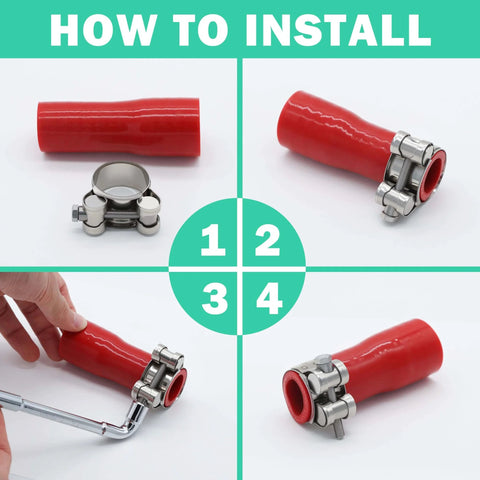 HOW TO INSTALL

1 2

3 4