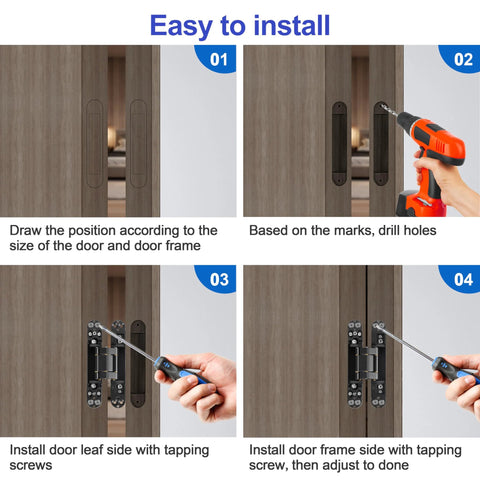 Easy to install

01

Draw the position according to the size of the door and door frame

02

Based on the marks, drill holes

03

Install door leaf side with tapping screws

04

Install door frame side with tapping screw, then adjust to done