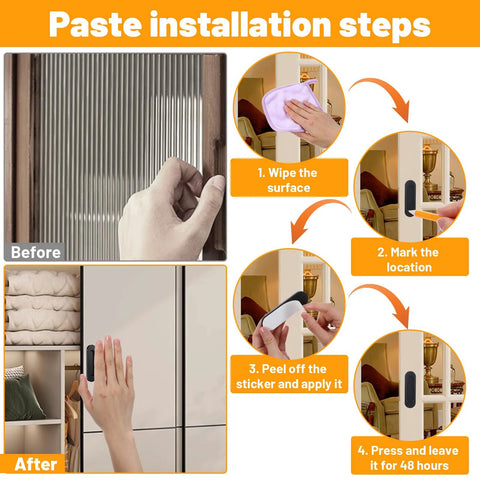 Paste installation steps

Before

After

1. Wipe the surface

2. Mark the location

3. Peel off the sticker and apply it

4. Press and leave it for 48 hours