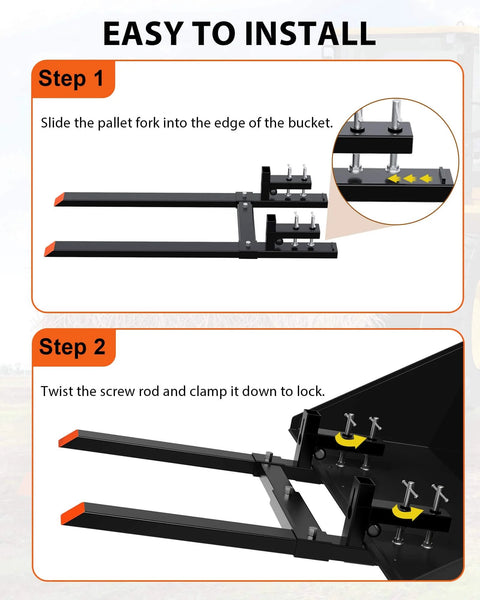 EASY TO INSTALL

Step 1

Slide the pallet fork into the edge of the bucket.

Step 2

Twist the screw rod and clamp it down to lock.