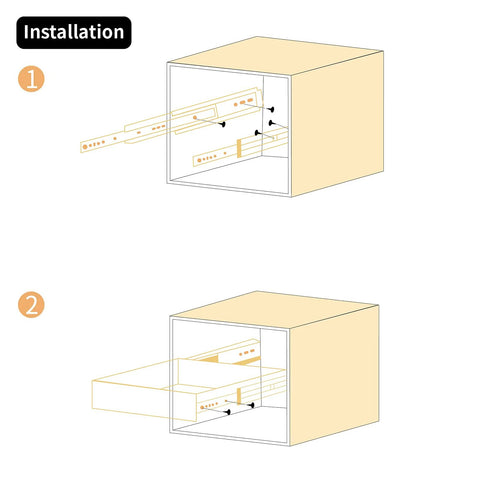 Installation

1

2