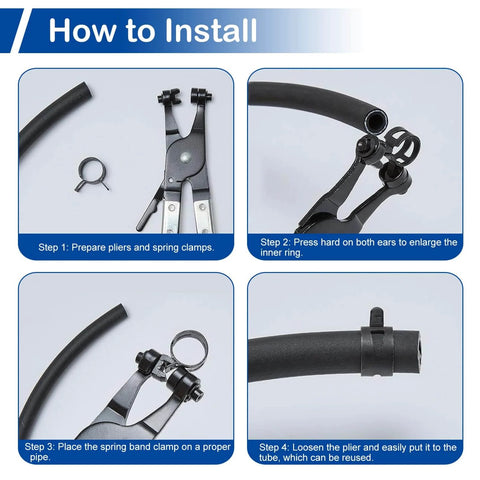 How to Install

Step 1: Prepare pliers and spring clamps.

Step 2: Press hard on both ears to enlarge the inner ring.

Step 3: Place the spring band clamp on a proper pipe.

Step 4: Loosen the plier and easily put it to the tube, which can be reused.