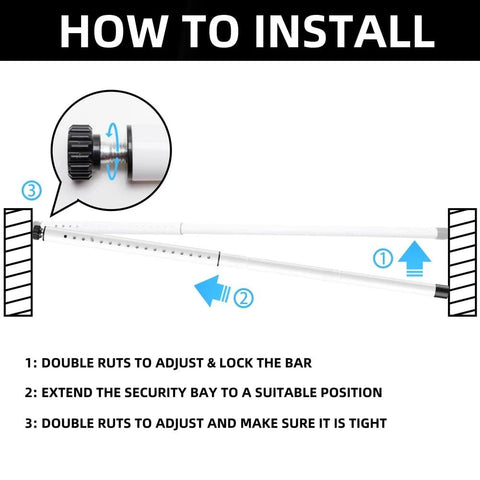 HOW TO INSTALL

③

①

②

1: DOUBLE RUTS TO ADJUST & LOCK THE BAR

2: EXTEND THE SECURITY BAY TO A SUITABLE POSITION

3: DOUBLE RUTS TO ADJUST AND MAKE SURE IT IS TIGHT