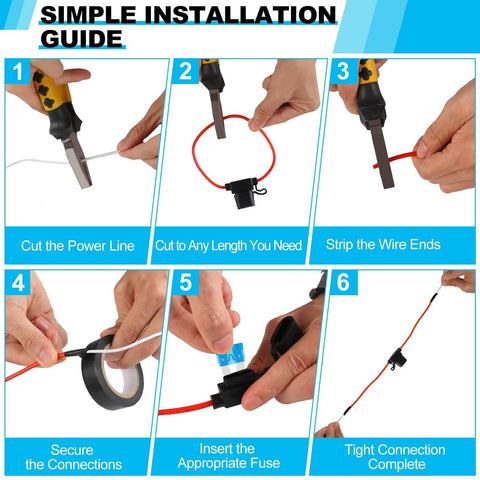 SIMPLE INSTALLATION GUIDE

1
Cut the Power Line

2
Cut to Any Length You Need

3
Strip the Wire Ends

4
Secure the Connections

5
Insert the Appropriate Fuse

6
Tight Connection Complete