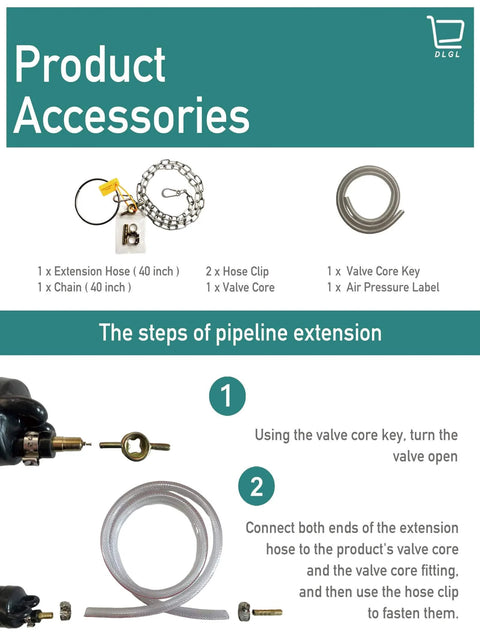 Product Accessories

DLGL

1 x Extension Hose ( 40 inch )
1 x Chain ( 40 inch )

2 x Hose Clip
1 x Valve Core

1 x Valve Core Key
1 x Air Pressure Label

The steps of pipeline extension

1

Using the valve core key, turn the valve open

2

Connect both ends of the extension hose to the product's valve core and the valve core fitting, and then use the hose clip to fasten them.