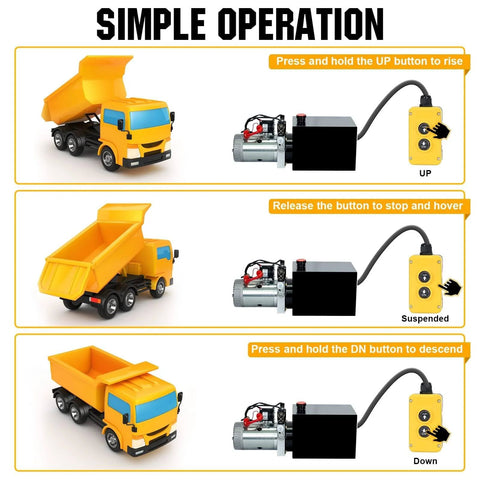 SIMPLE OPERATION

Press and hold the UP button to rise

UP

Release the button to stop and hover

Suspended

Press and hold the DN button to descend

Down