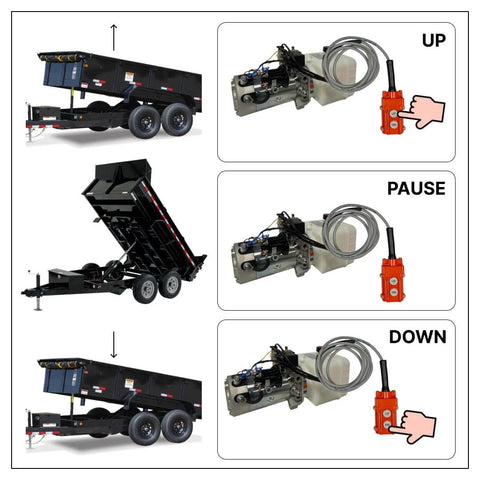 UP

PAUSE

DOWN