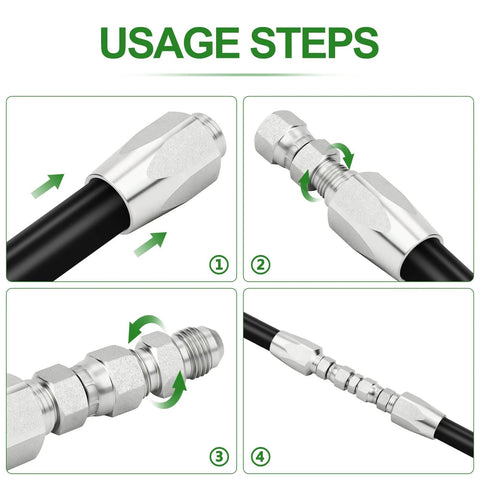 USAGE STEPS

①

②

③

④