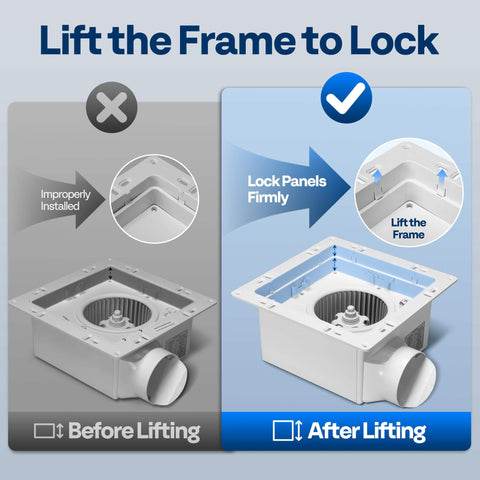 Lift the Frame to Lock

Improperly Installed

Before Lifting

Lock Panels Firmly

Lift the Frame

After Lifting