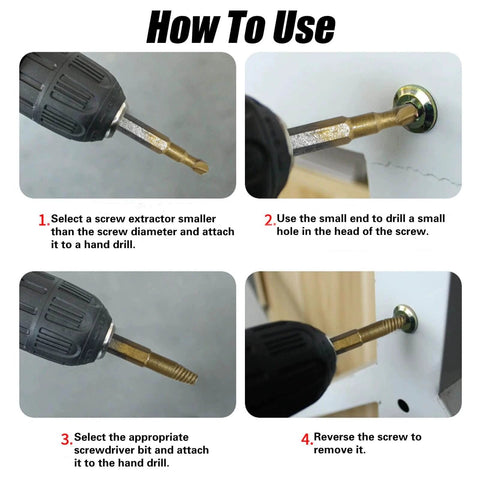 How To Use

1. Select a screw extractor smaller than the screw diameter and attach it to a hand drill.

2. Use the small end to drill a small hole in the head of the screw.

3. Select the appropriate screwdriver bit and attach it to the hand drill.

4. Reverse the screw to remove it.