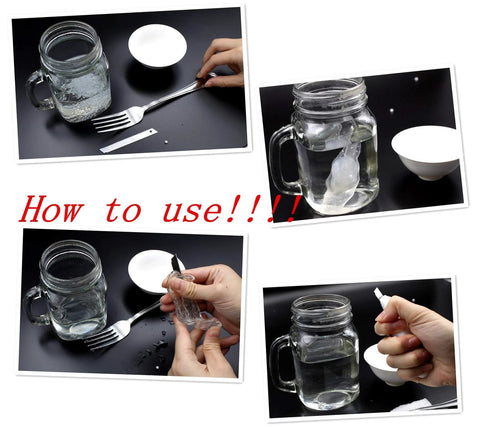 How to use!!!!