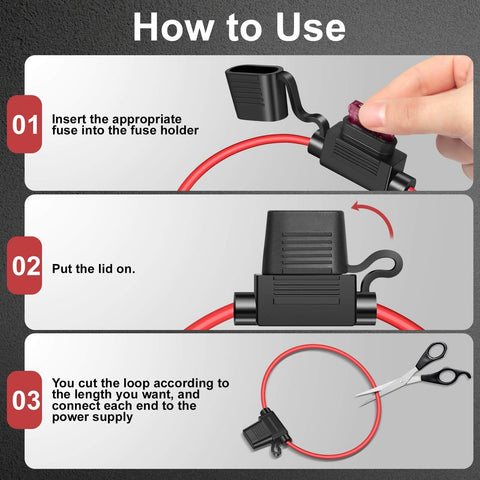 How to Use

01 Insert the appropriate fuse into the fuse holder

02 Put the lid on.

03 You cut the loop according to the length you want, and connect each end to the power supply