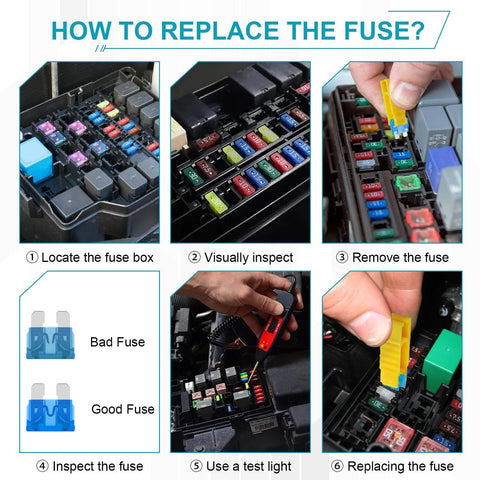 HOW TO REPLACE THE FUSE?

① Locate the fuse box

② Visually inspect

③ Remove the fuse

Bad Fuse

Good Fuse

④ Inspect the fuse

⑤ Use a test light

⑥ Replacing the fuse