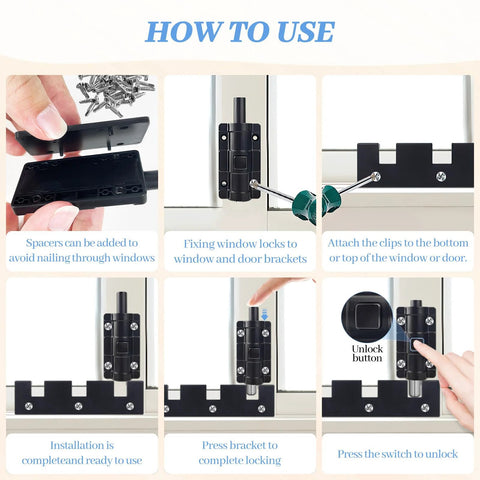 HOW TO USE

Spacers can be added to avoid nailing through windows

Fixing window locks to window and door brackets

Attach the clips to the bottom or top of the window or door.

Unlock button

Installation is completeand ready to use

Press bracket to complete locking

Press the switch to unlock