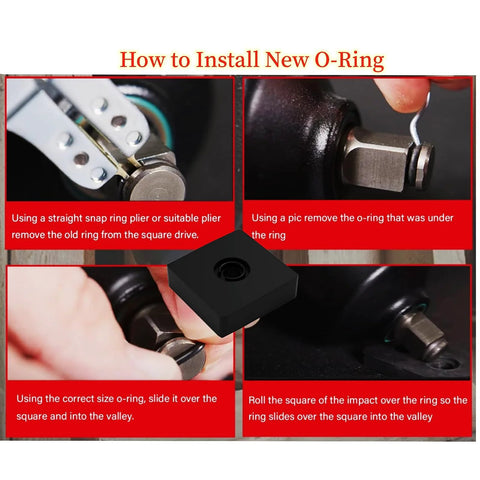 How to Install New O-Ring

Using a straight snap ring plier or suitable plier remove the old ring from the square drive.

Using a pic remove the o-ring that was under the ring

Using the correct size o-ring, slide it over the square and into the valley.

Roll the square of the impact over the ring so the ring slides over the square into the valley