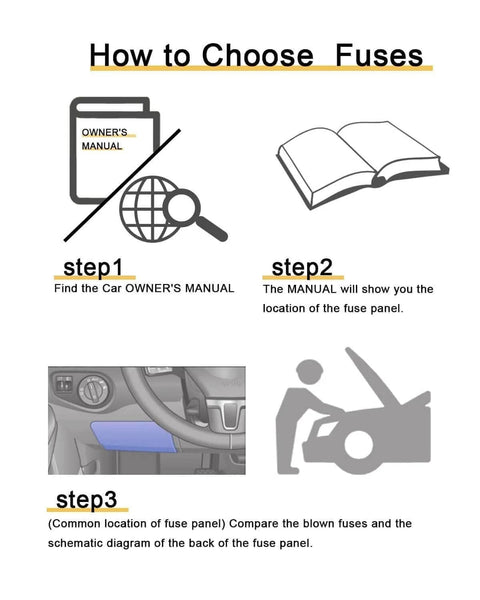 How to Choose Fuses

OWNER'S MANUAL

step1
Find the Car OWNER'S MANUAL

step2
The MANUAL will show you the location of the fuse panel.

step3
(Common location of fuse panel) Compare the blown fuses and the schematic diagram of the back of the fuse panel.