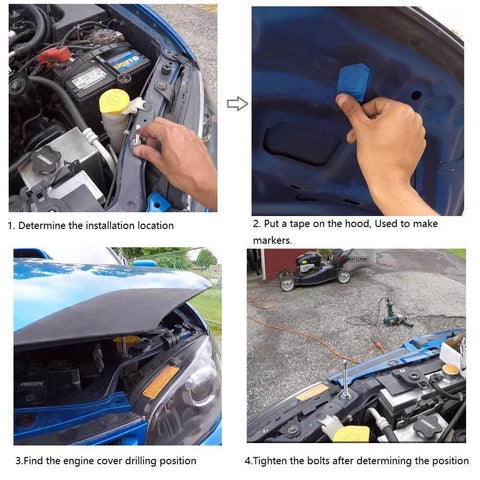 1. Determine the installation location

2. Put a tape on the hood, Used to make markers.

3.Find the engine cover drilling position

4.Tighten the bolts after determining the position