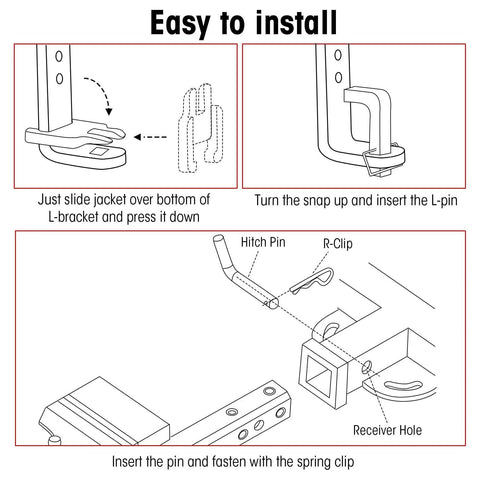 Easy to install

Just slide jacket over bottom of L-bracket and press it down

Turn the snap up and insert the L-pin

Hitch Pin

R-Clip

Receiver Hole

Insert the pin and fasten with the spring clip