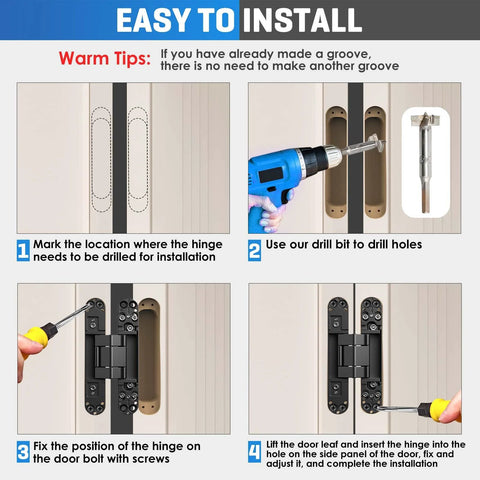 EASY TO INSTALL

Warm Tips: If you have already made a groove, there is no need to make another groove

1 Mark the location where the hinge needs to be drilled for installation

2 Use our drill bit to drill holes

3 Fix the position of the hinge on the door bolt with screws

4 Lift the door leaf and insert the hinge into the hole on the side panel of the door, fix and adjust it, and complete the installation