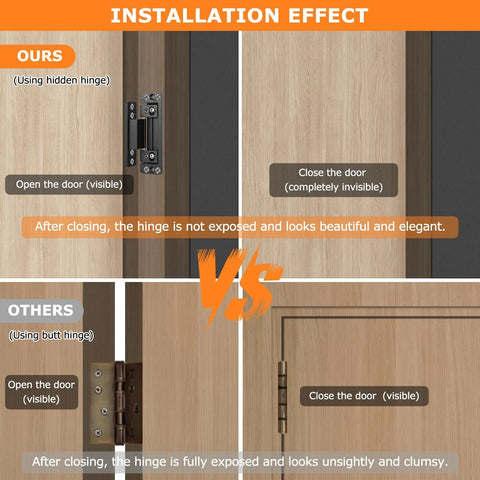 INSTALLATION EFFECT

OURS

(Using hidden hinge)

Open the door (visible)

Close the door (completely invisible)

After closing, the hinge is not exposed and looks beautiful and elegant.

VS

OTHERS

(Using butt hinge)

Open the door (visible)

Close the door (visible)

After closing, the hinge is fully exposed and looks unsightly and clumsy.