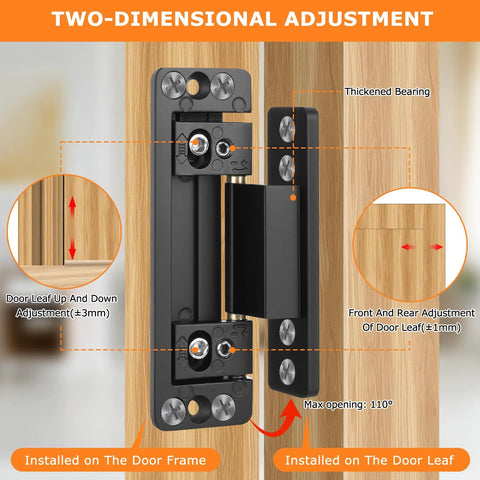 TWO-DIMENSIONAL ADJUSTMENT

Thickened Bearing

Door Leaf Up And Down Adjustment(±3mm)

Front And Rear Adjustment Of Door Leaf(±1mm)

Max opening: 110°

Installed on The Door Frame

Installed on The Door Leaf