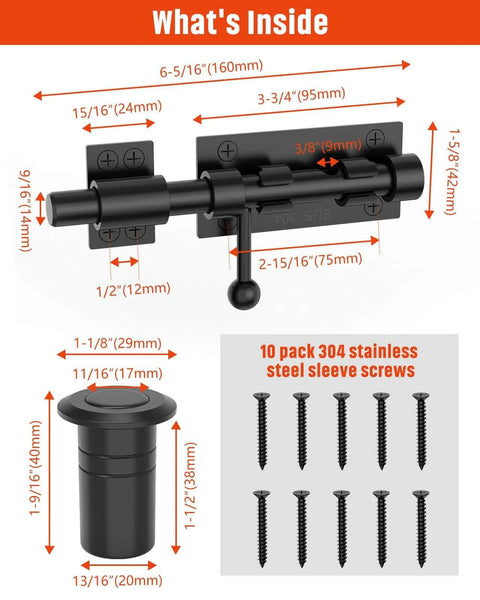 What's Inside

6-5/16"(160mm)

15/16"(24mm)

3-3/4"(95mm)

3/8"(9mm)

1-5/8"(42mm)

9/16"(14mm)

SUS 304

2-15/16"(75mm)

1/2"(12mm)

1-1/8"(29mm)

11/16"(17mm)

1-9/16"(40mm)

1-1/2"(38mm)

13/16"(20mm)

10 pack 304 stainless steel sleeve screws