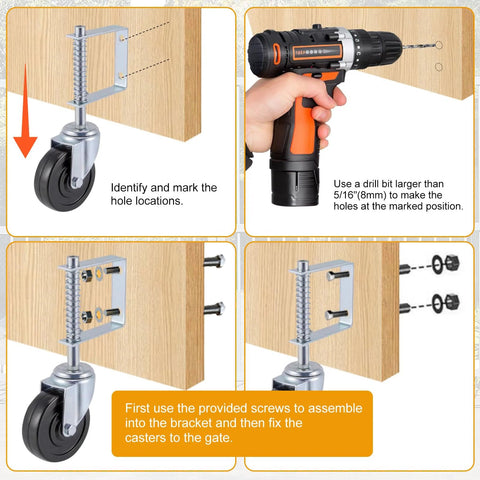 Identify and mark the hole locations.

Use a drill bit larger than 5/16"(8mm) to make the holes at the marked position.

First use the provided screws to assemble into the bracket and then fix the casters to the gate.