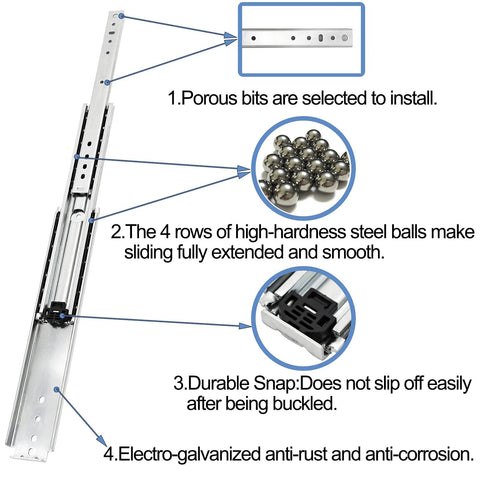 1.Porous bits are selected to install.

2.The 4 rows of high-hardness steel balls make sliding fully extended and smooth.

3.Durable Snap:Does not slip off easily after being buckled.

4.Electro-galvanized anti-rust and anti-corrosion.