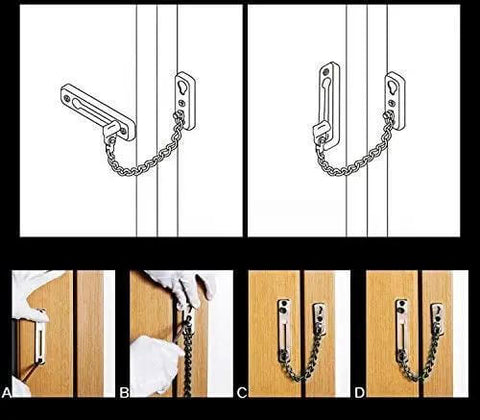 A

B

C

D