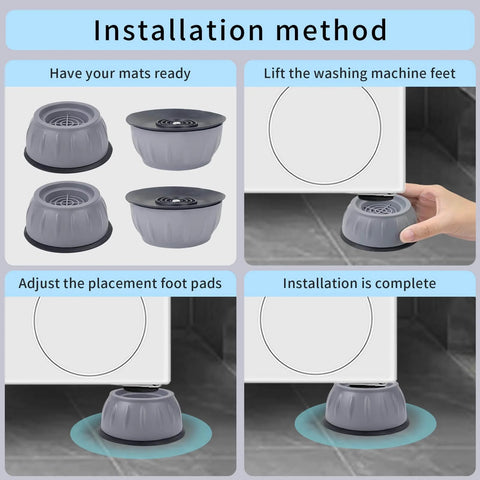 Installation method

Have your mats ready

Lift the washing machine feet

Adjust the placement foot pads

Installation is complete